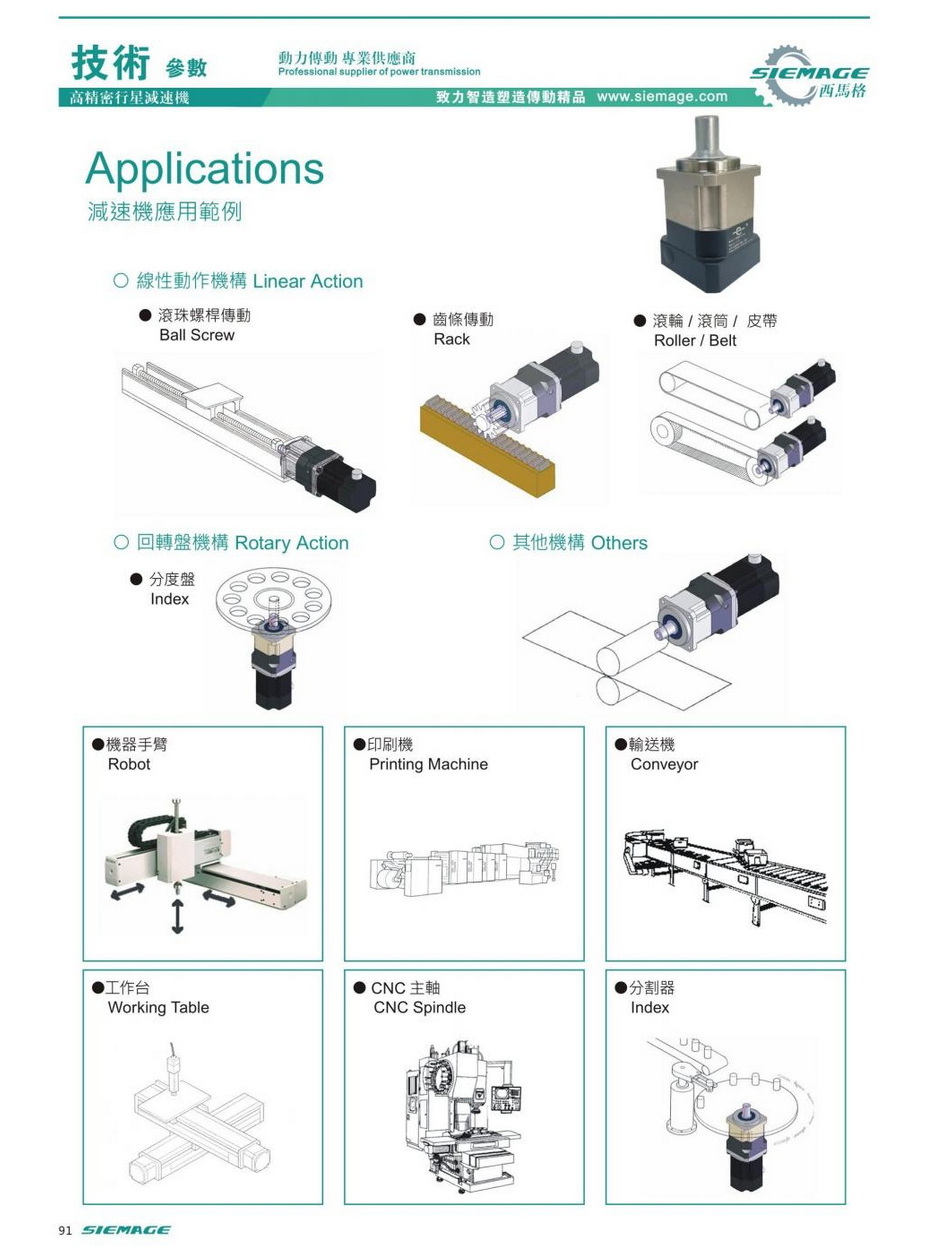 技術 參數

動力傳動 專業供應商
Professional supplier of power transmission

SIEMAGE 西馬格

高精密行星減速機

致力智造塑造傳動精品 www.siemage.com

Applications
減速機應用範例

○ 線性動作機構 Linear Action

● 滾珠螺桿傳動
Ball Screw

● 齒條傳動
Rack

● 滾輪 / 滾筒 / 皮帶
Roller / Belt

○ 回轉盤機構 Rotary Action

● 分度盤
Index

○ 其他機構 Others

●機器手臂
Robot

●印刷機
Printing Machine

●輸送機
Conveyor

●工作台
Working Table

● CNC 主軸
CNC Spindle

●分割器
Index

91 SIEMAGE